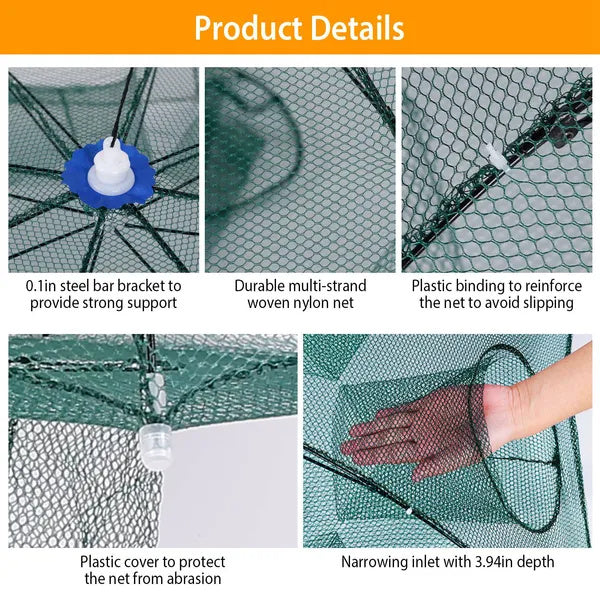 Product Details

0.1in steel bar bracket to provide strong support

Durable multi-strand woven nylon net

Plastic binding to reinforce the net to avoid slipping

Plastic cover to protect the net from abrasion

Narrowing inlet with 3.94in depth