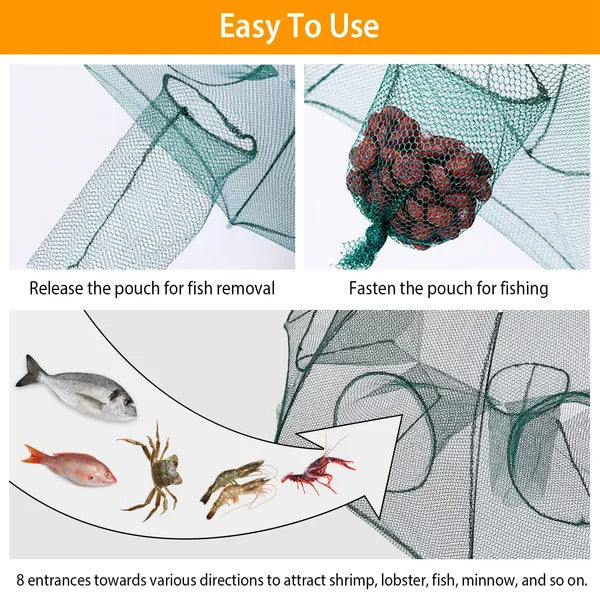 Easy To Use

Release the pouch for fish removal

Fasten the pouch for fishing

8 entrances towards various directions to attract shrimp, lobster, fish, minnow, and so on.