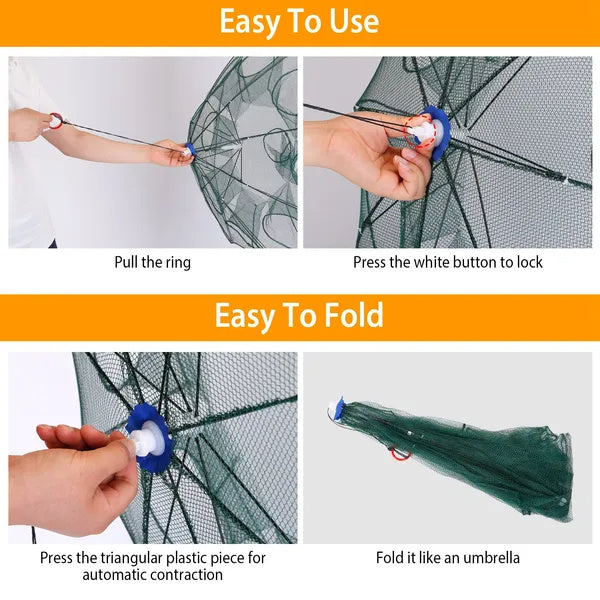 Easy To Use

Pull the ring

Press the white button to lock

Easy To Fold

Press the triangular plastic piece for automatic contraction

Fold it like an umbrella